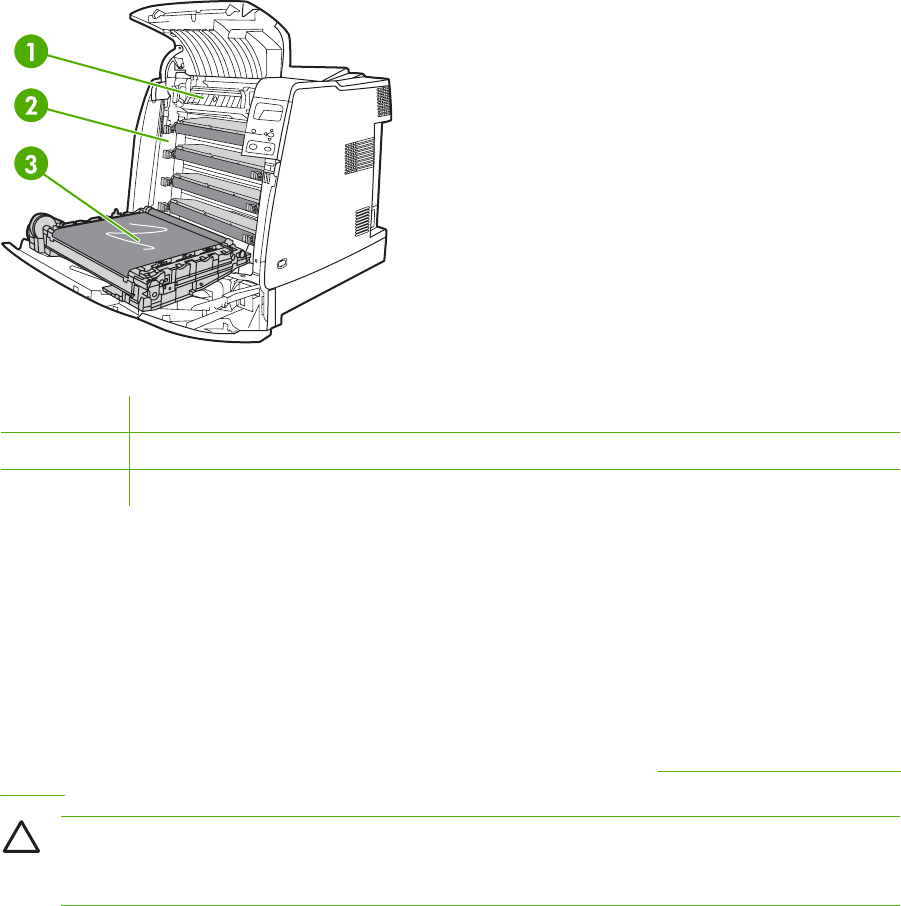 1
2
3