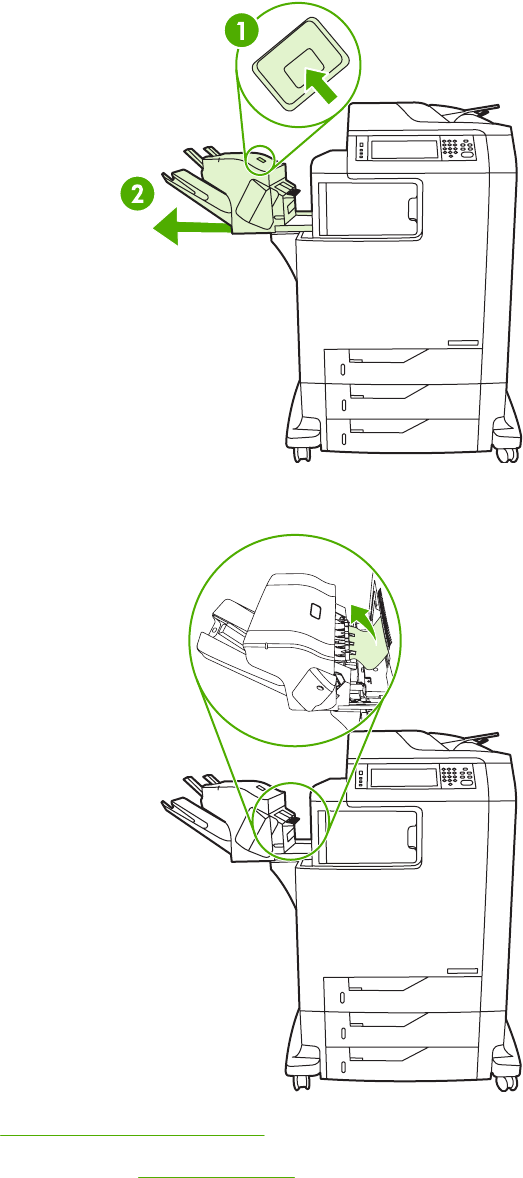 1

2