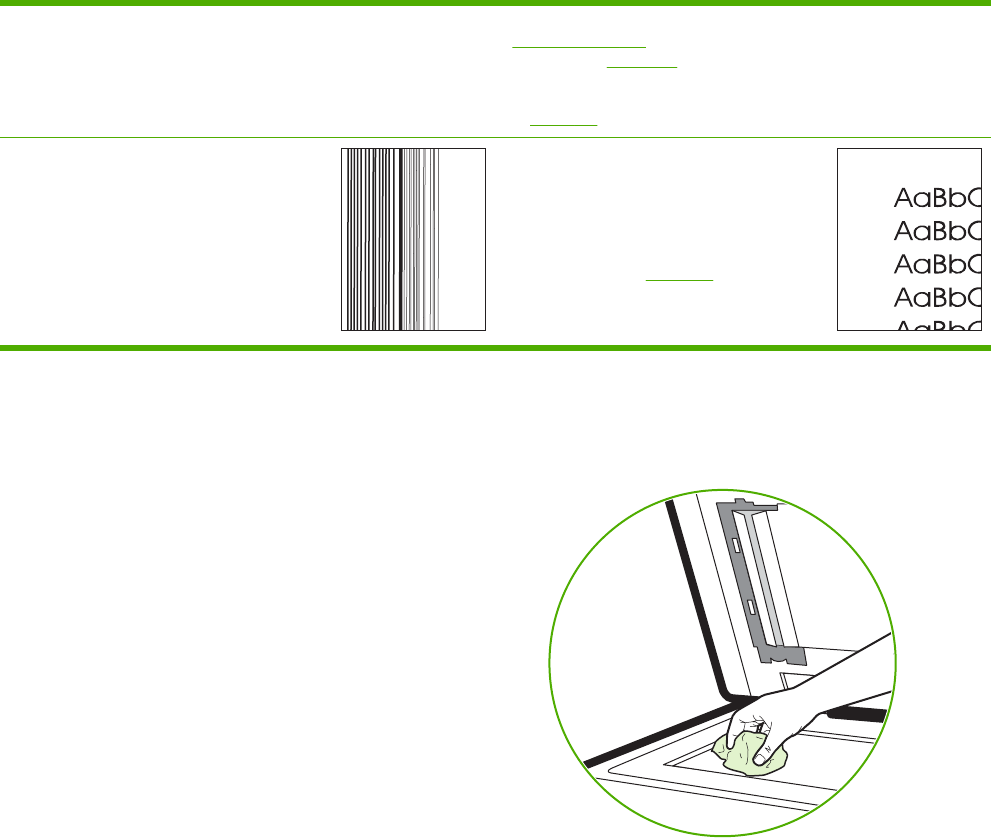 AaBbC
AaBbC
AaBbC
AaBbC
AaBbC