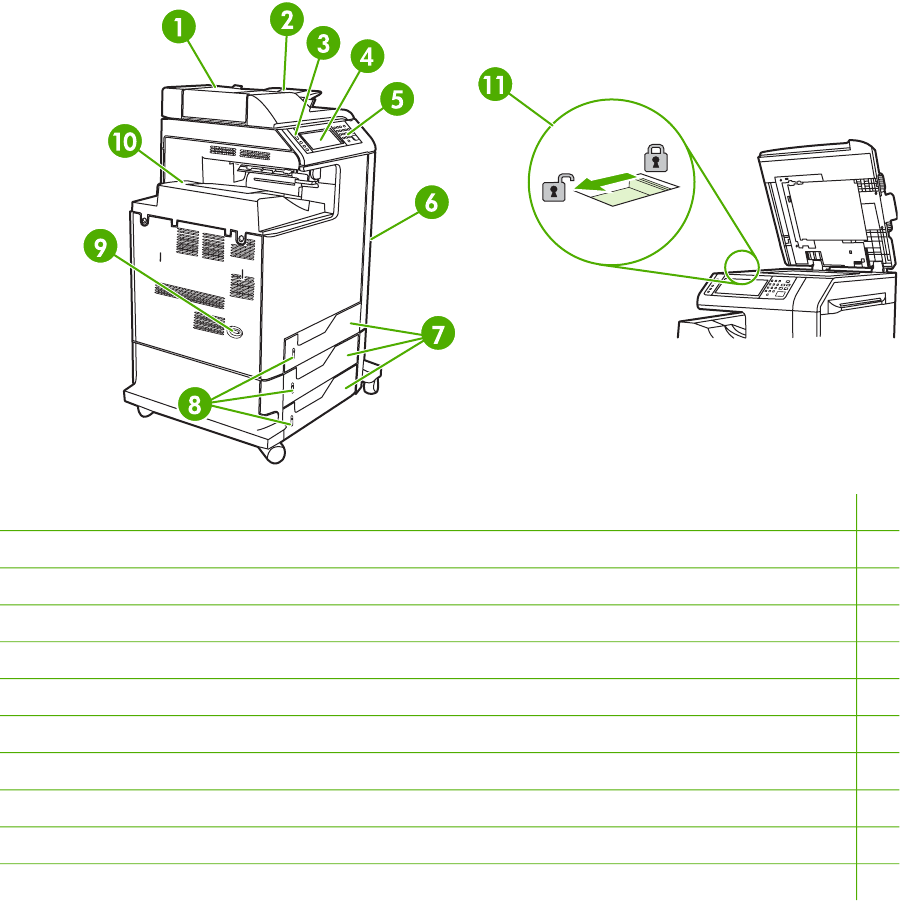 1
2
3
4
5
6
7
8
9
10
11