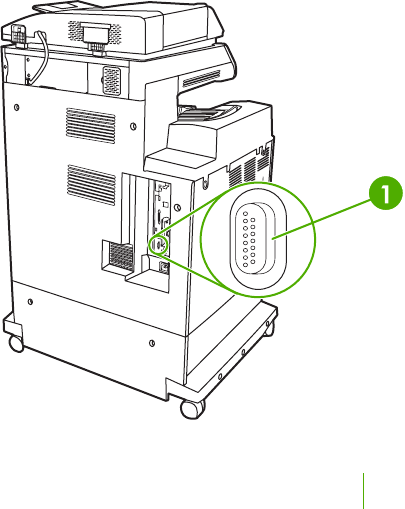 1