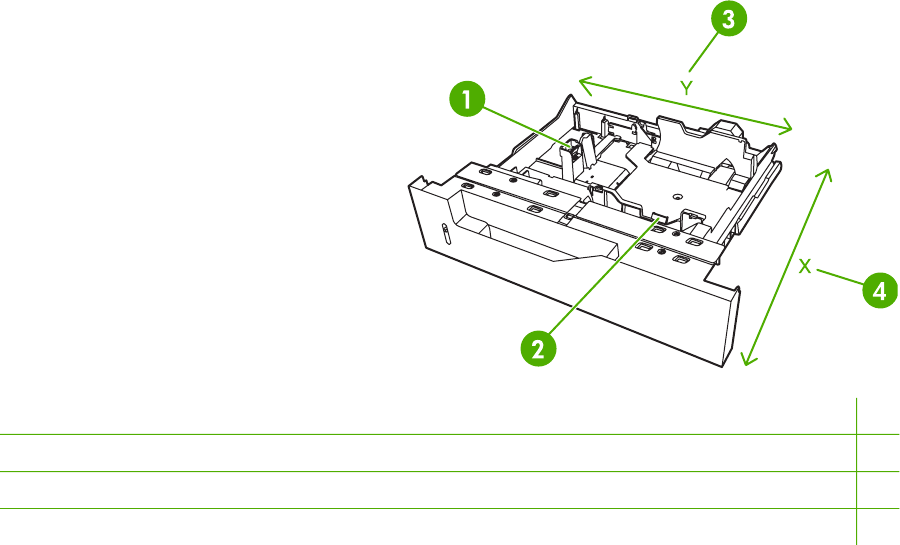 3
Y
1
X
4
2