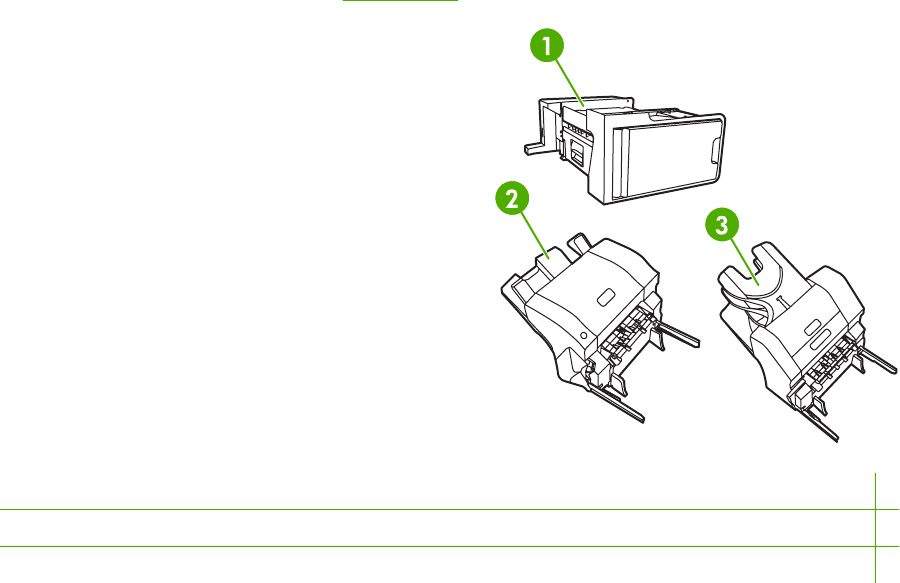 1

2

3