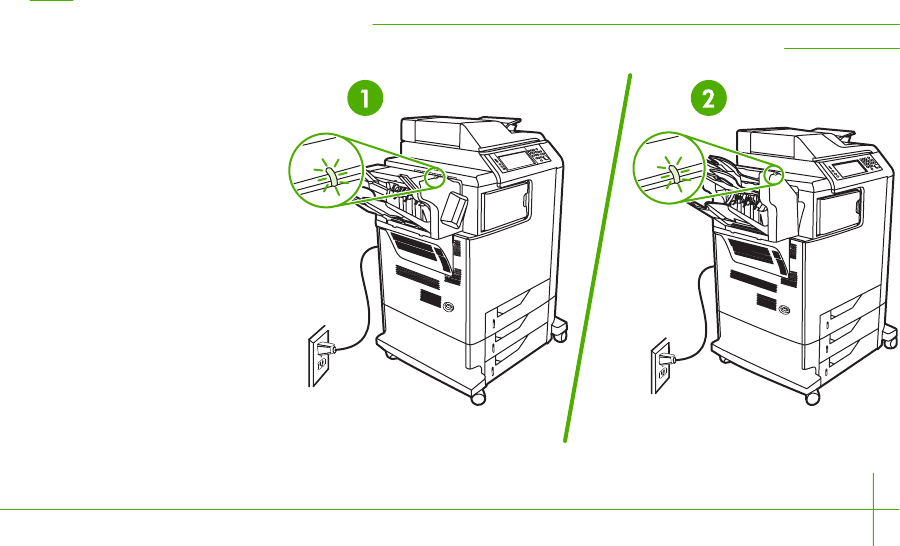 1

2