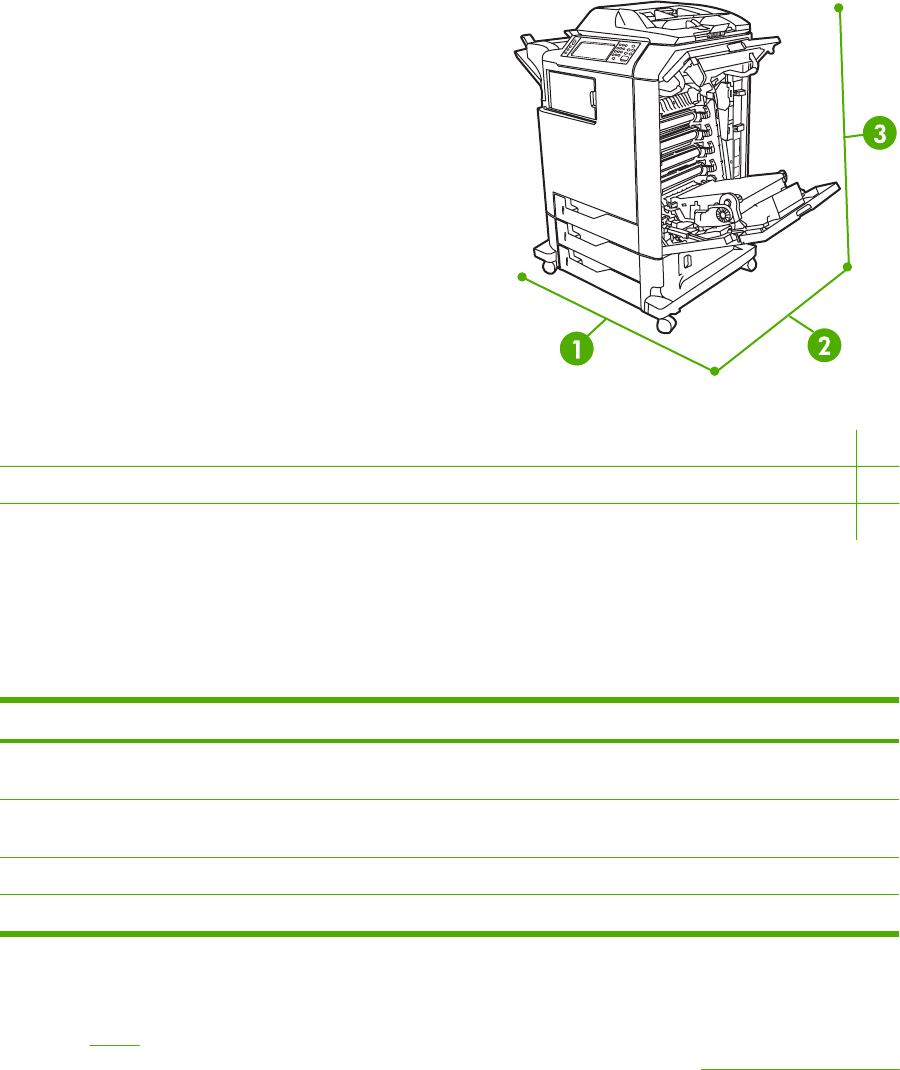 3

1

2