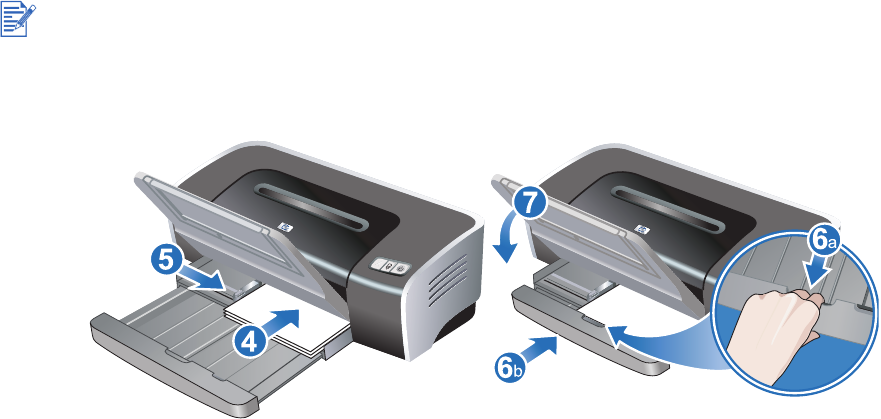 5
4
7
6a
6b