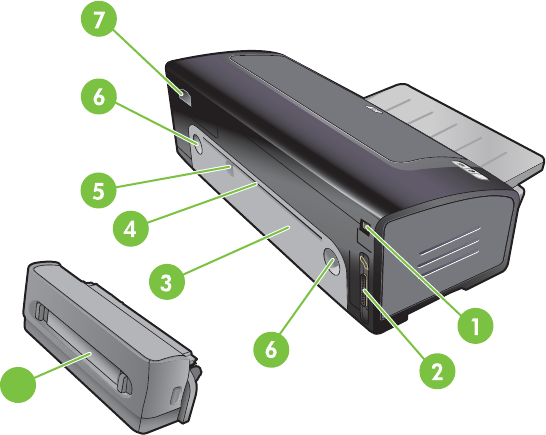 7
6
5
4
3
6
1
2