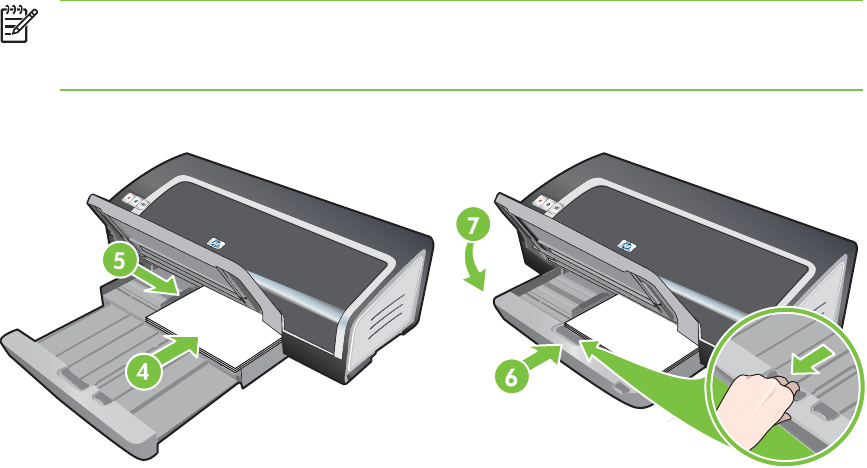 5

4

7

6