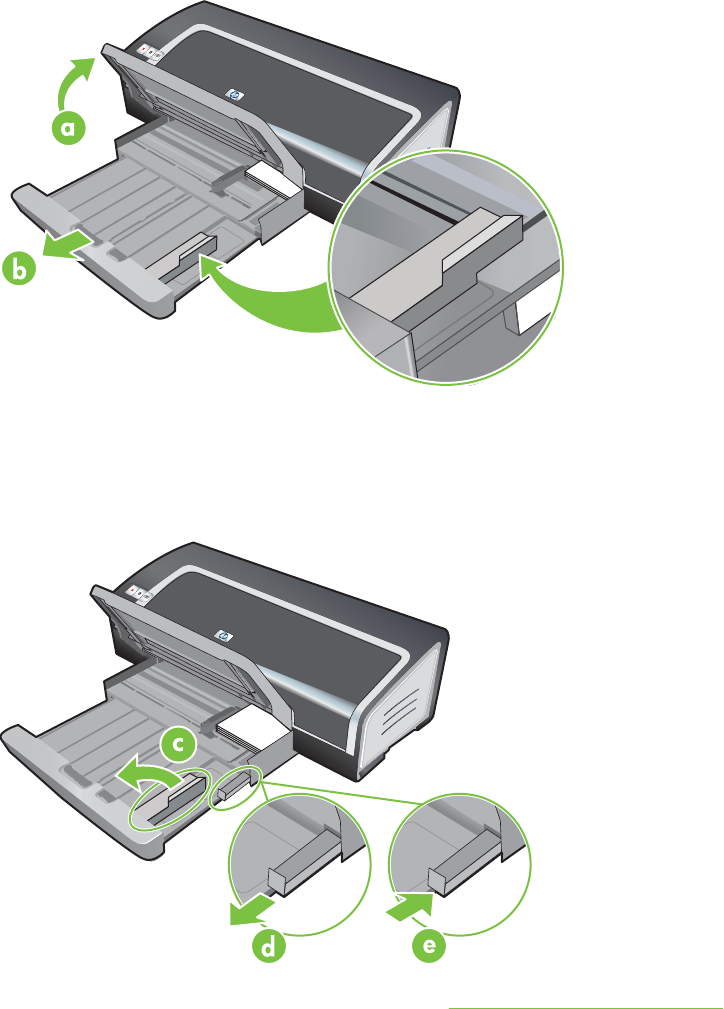 a
b
c
d
e