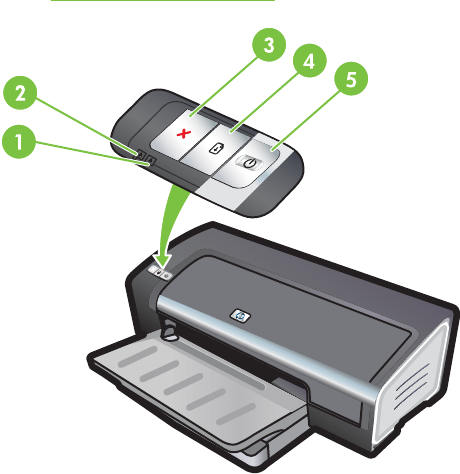 3
4
5
2
1