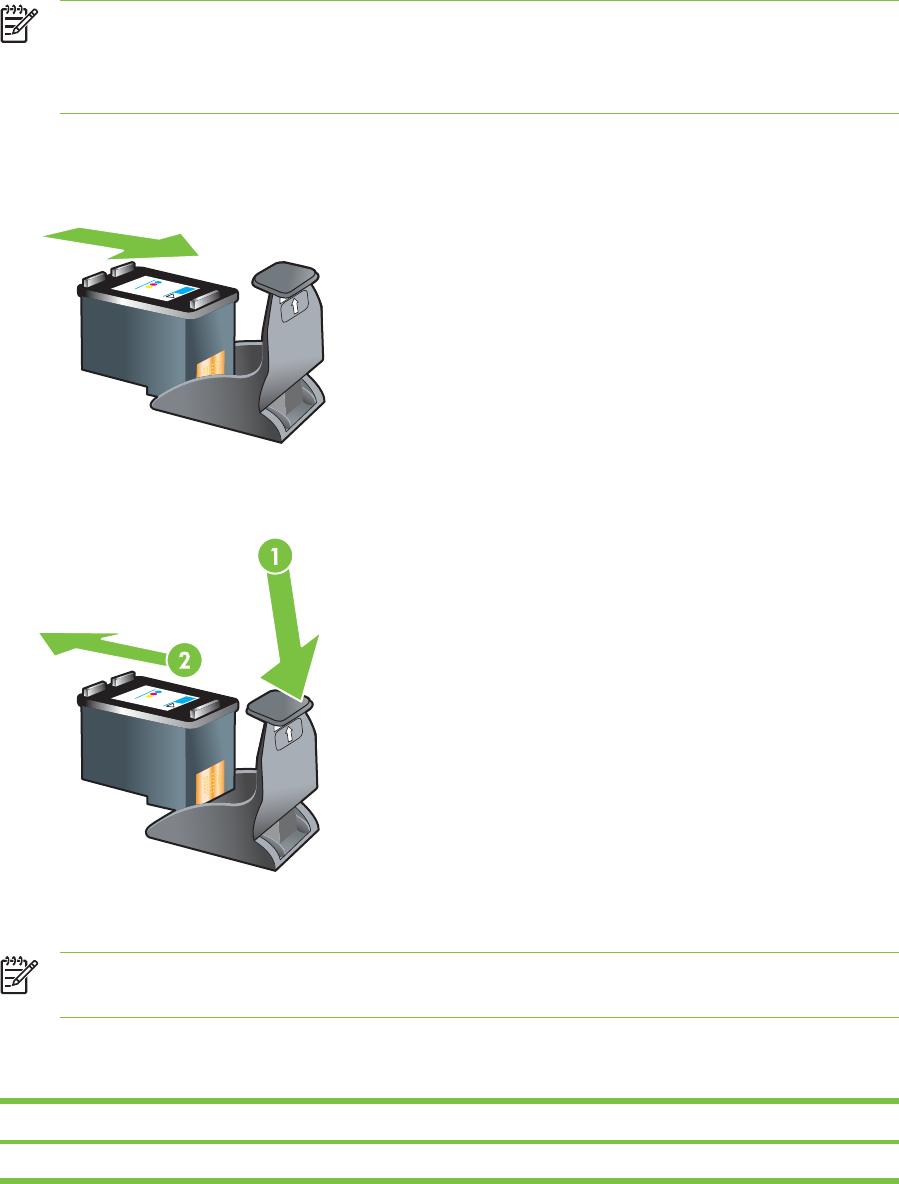 1

2