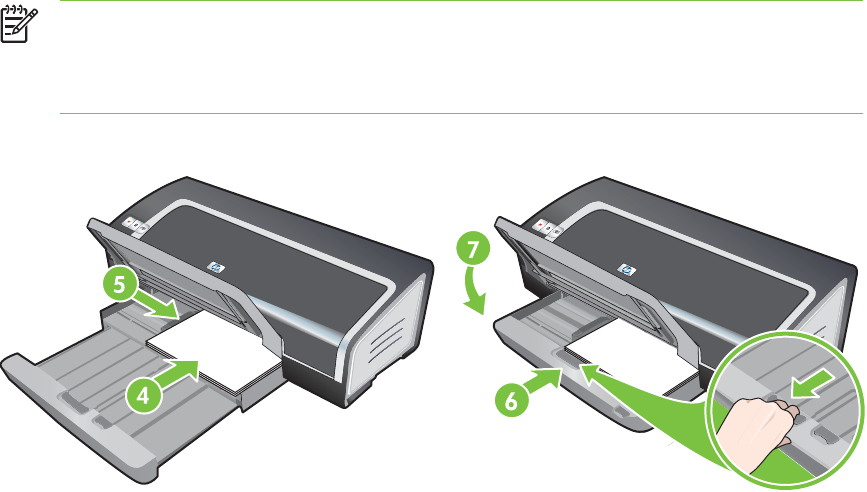 5

4

7

6