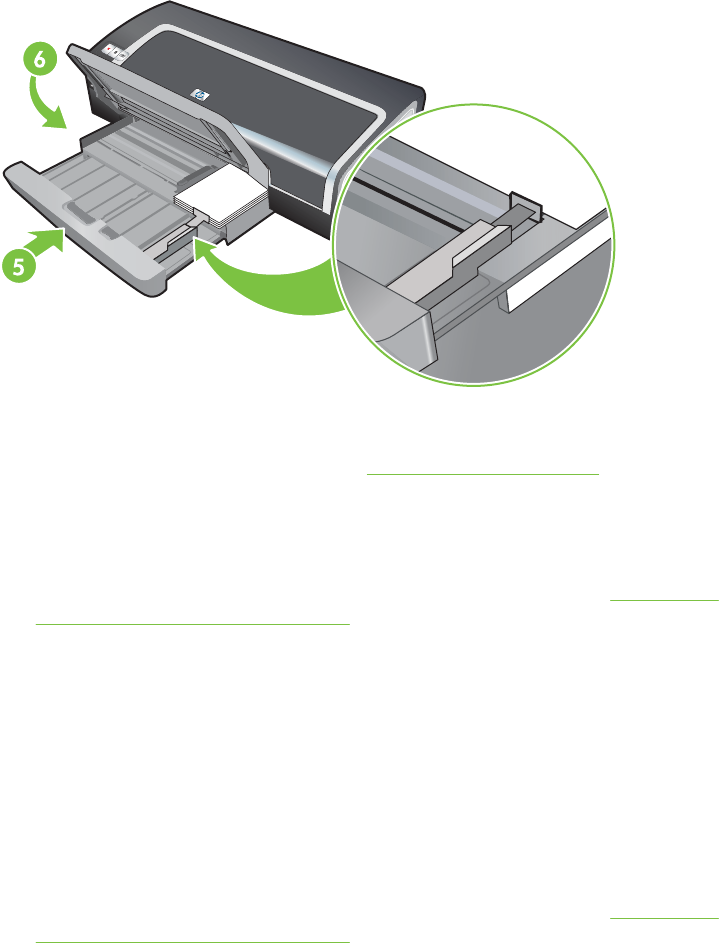 6

5