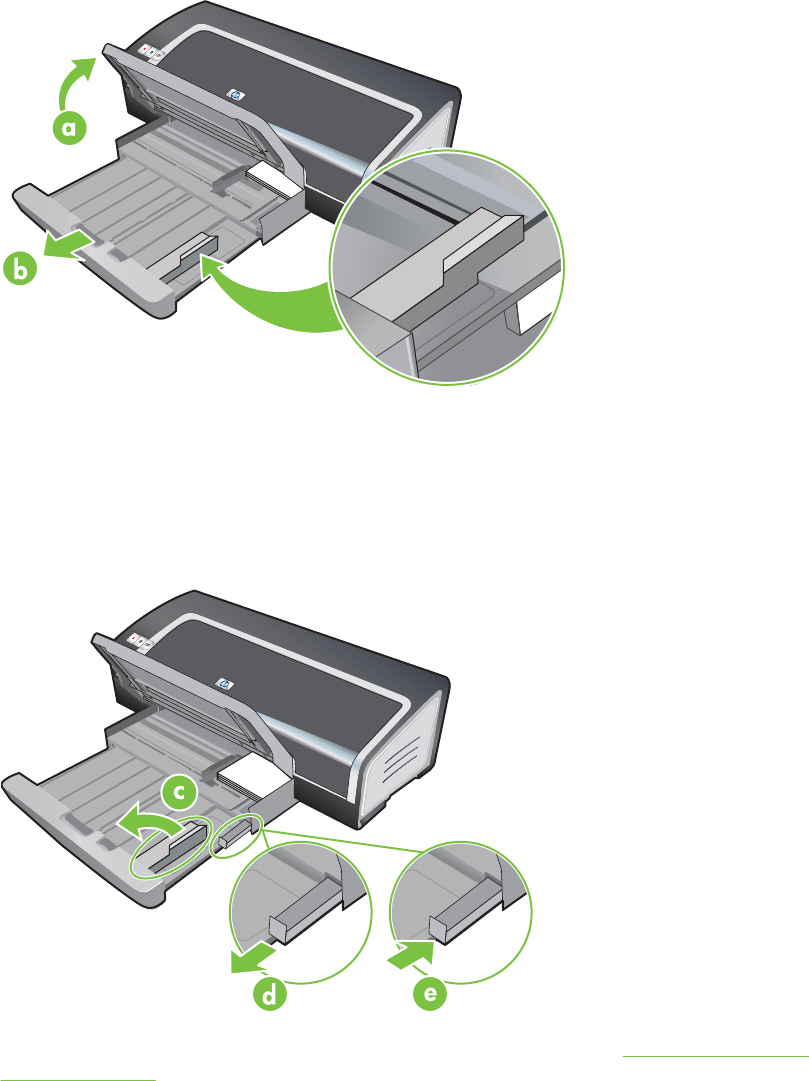 a

b

c

d

e