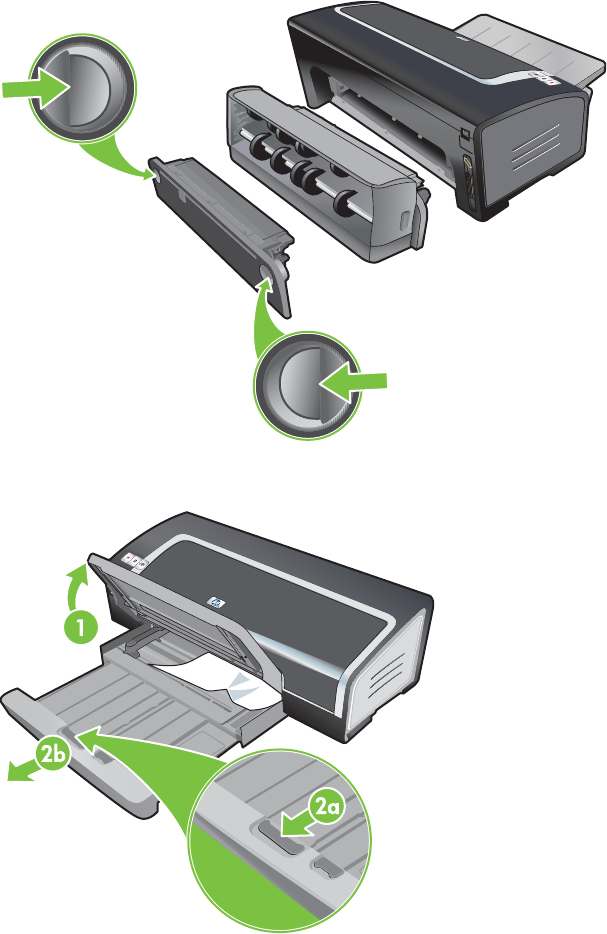 1

2b

2a