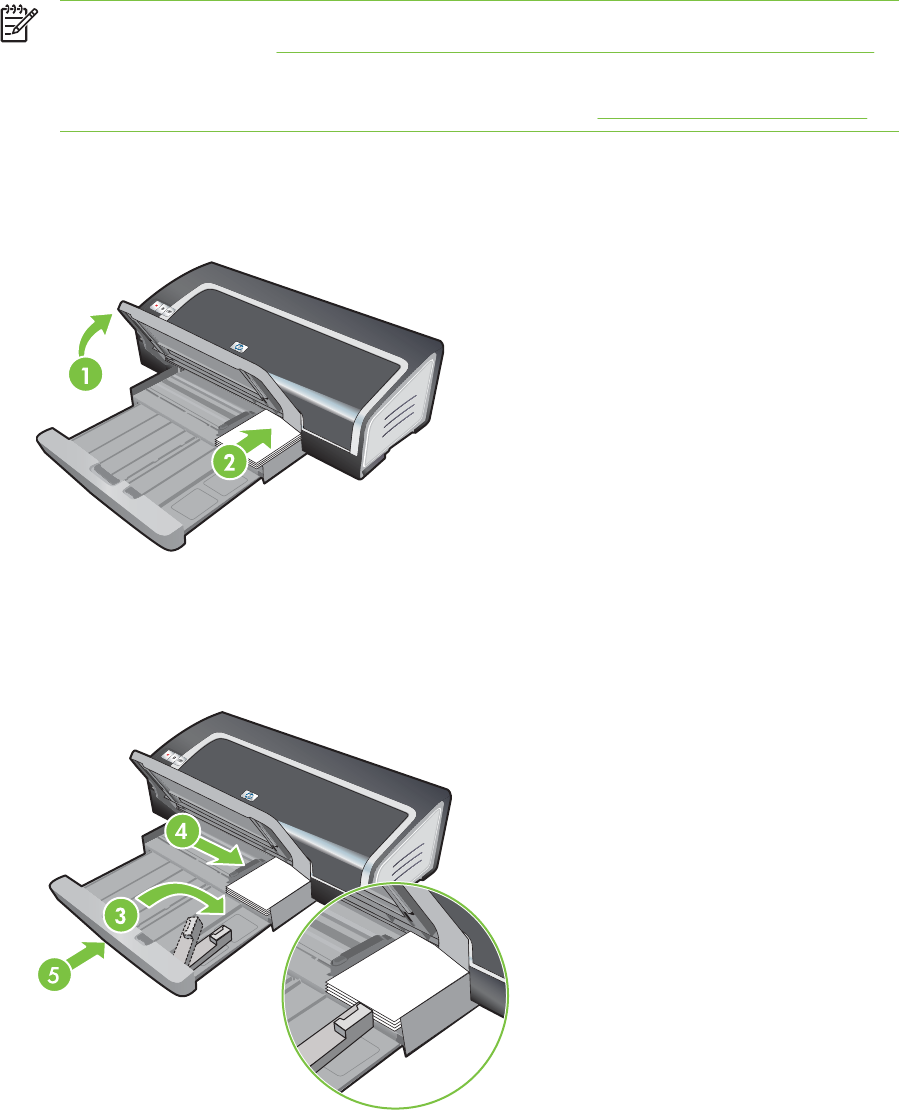 1

2

4

3

5