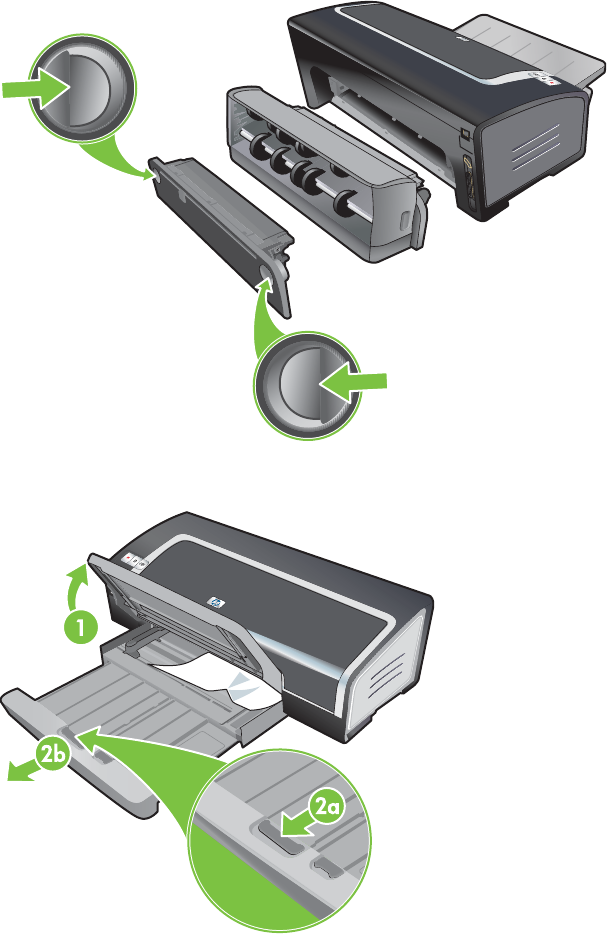 1

2b

2a