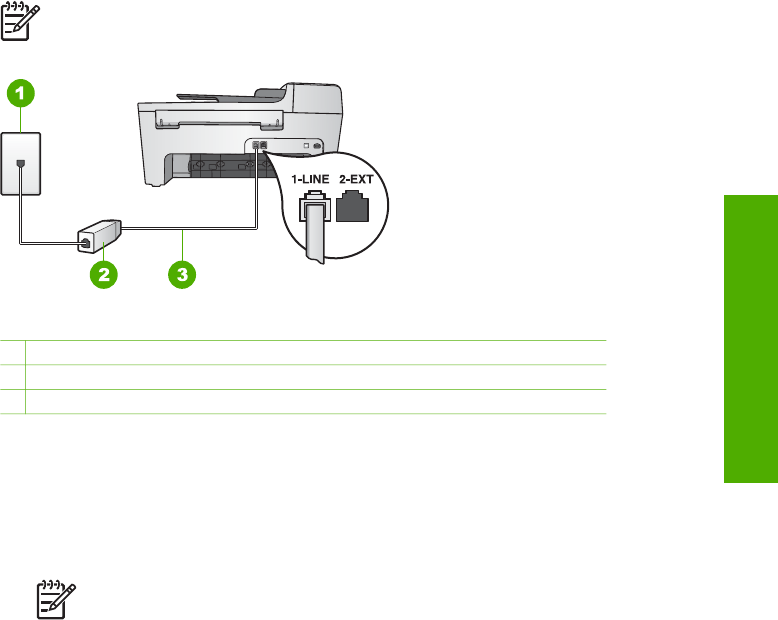 1

1-LINE 2-EXT

2

3