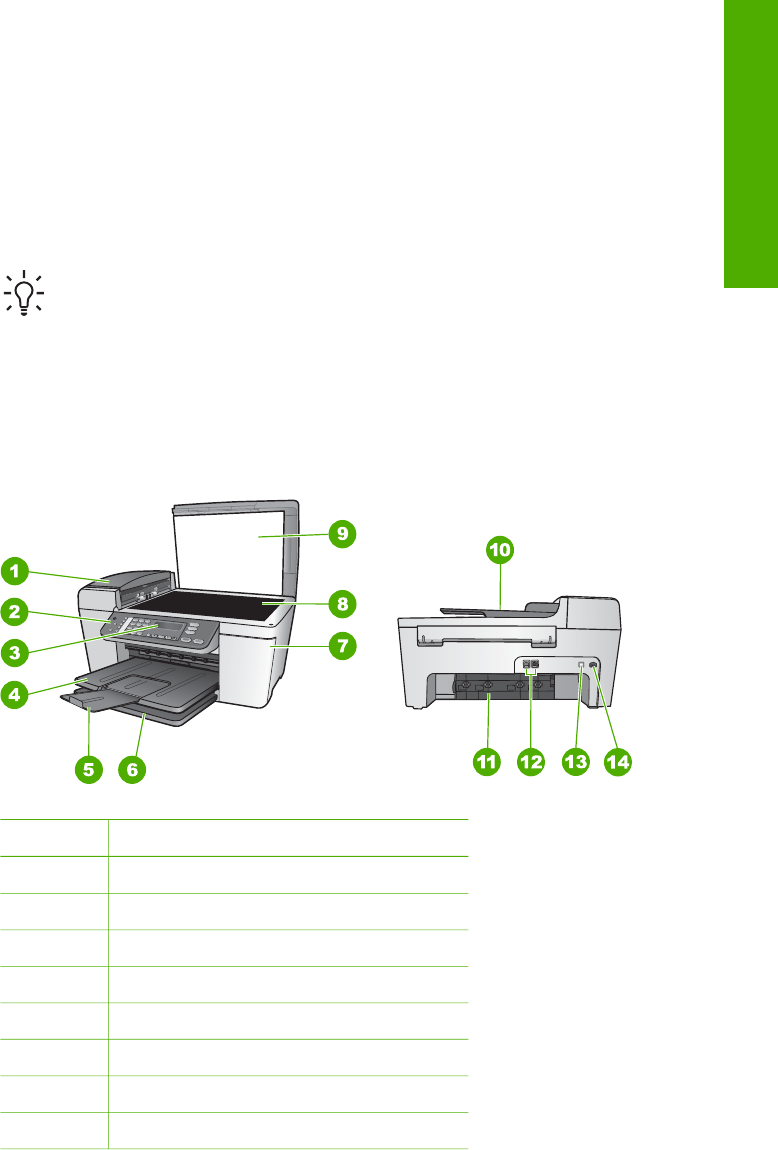 1

2

3

4

5

6

7

8

9

10

11

12

13

14