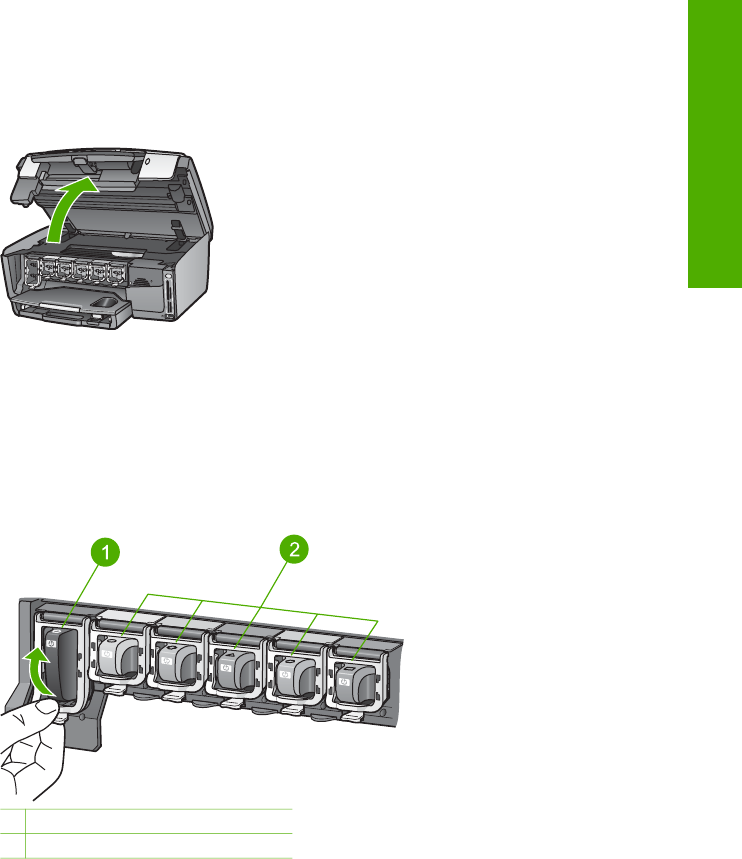 1

2