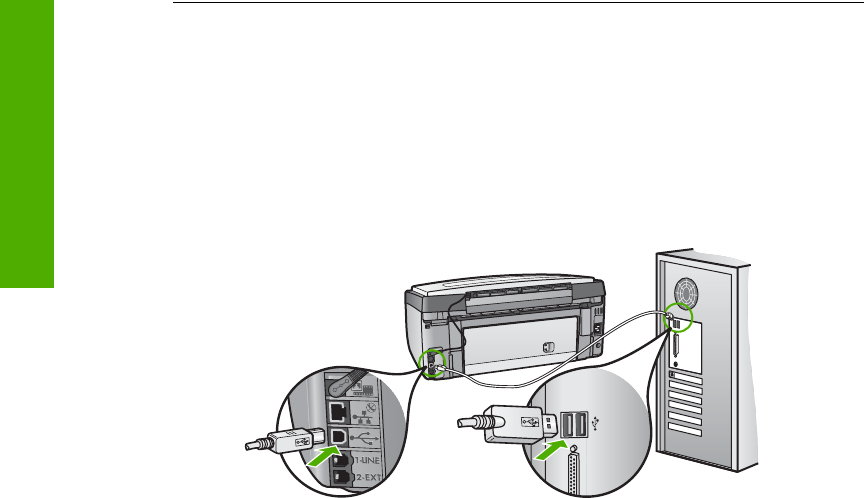 1-LINE
2-EXT