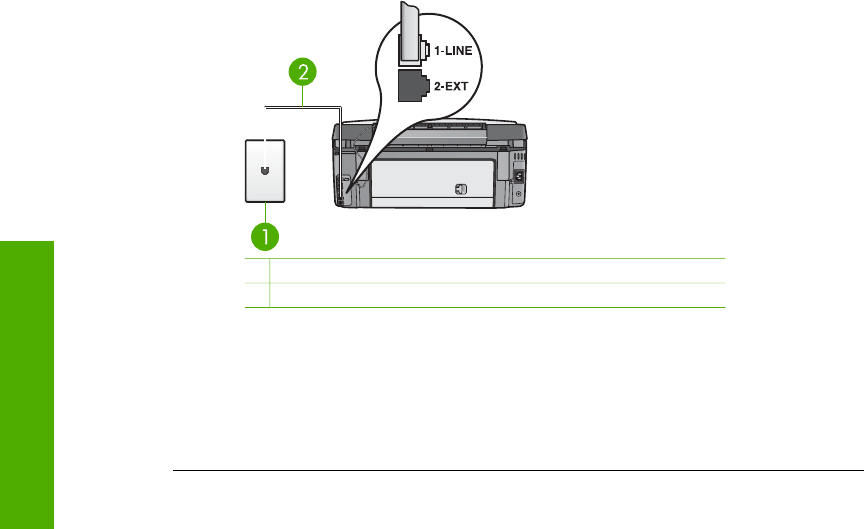 1-LINE
2-EXT
2
1