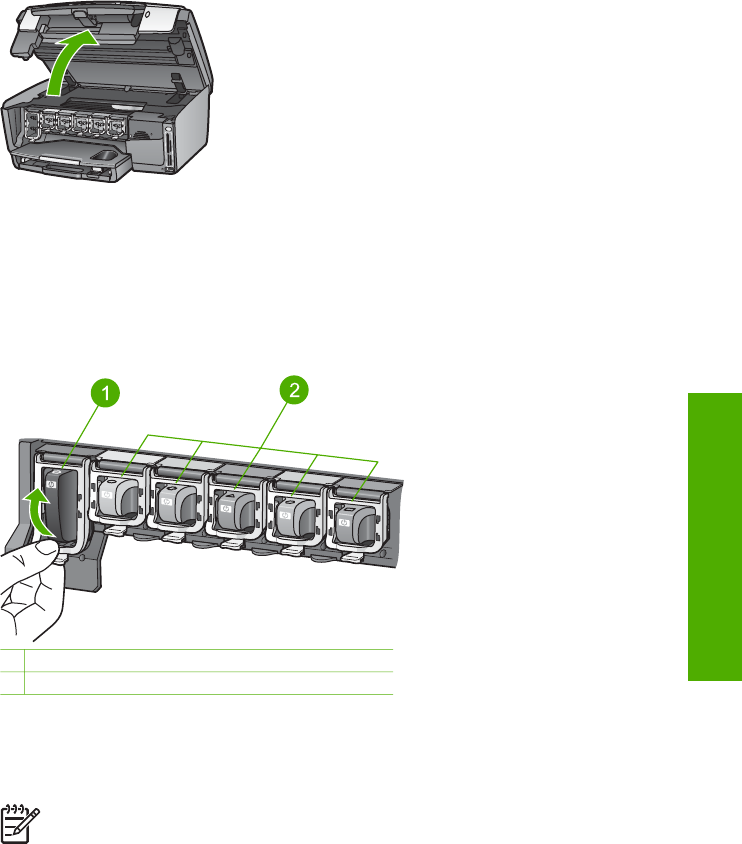 1

2