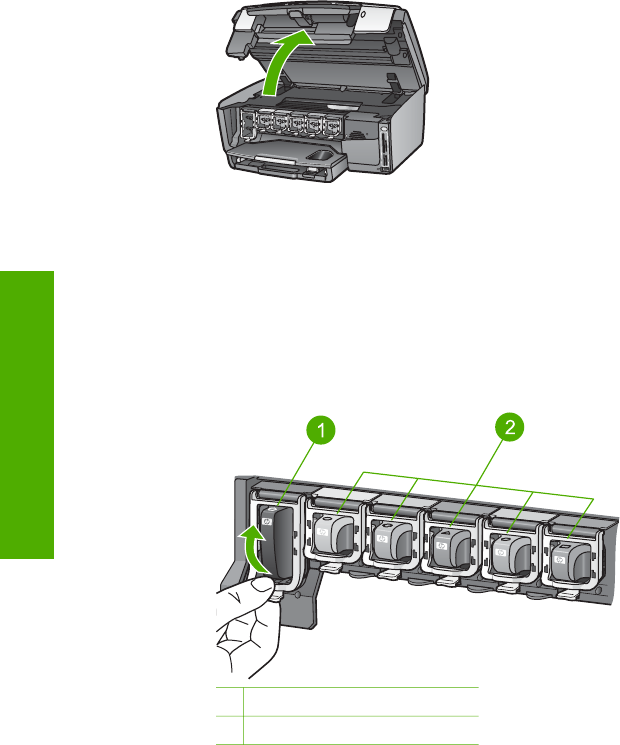 1

2