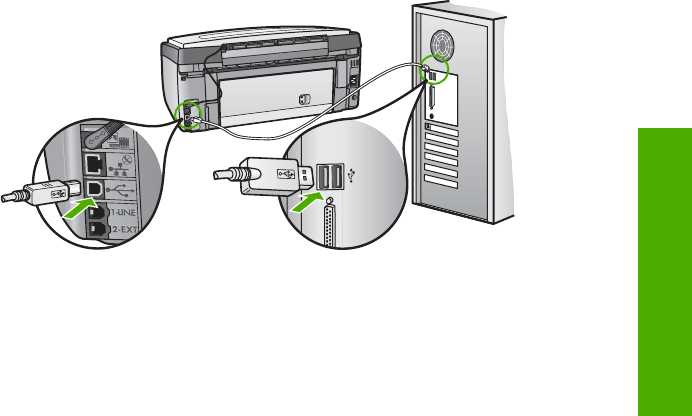 1-LINE
2-EXT