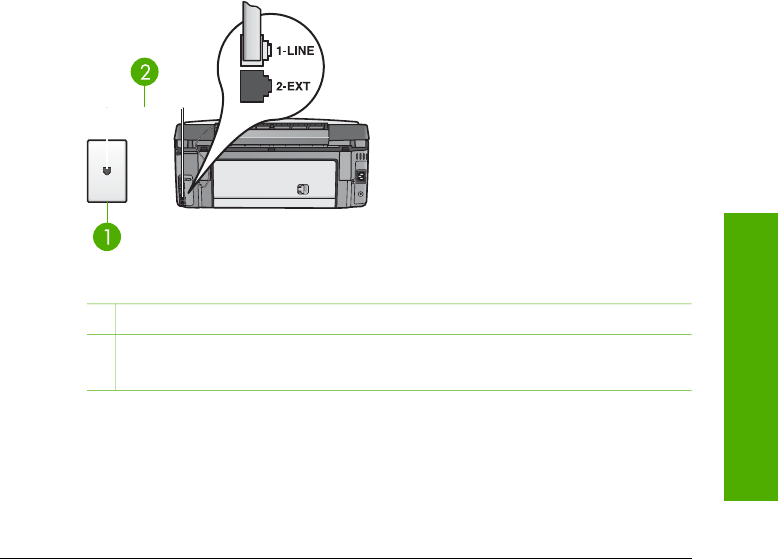 1-LINE
2-EXT
2
1