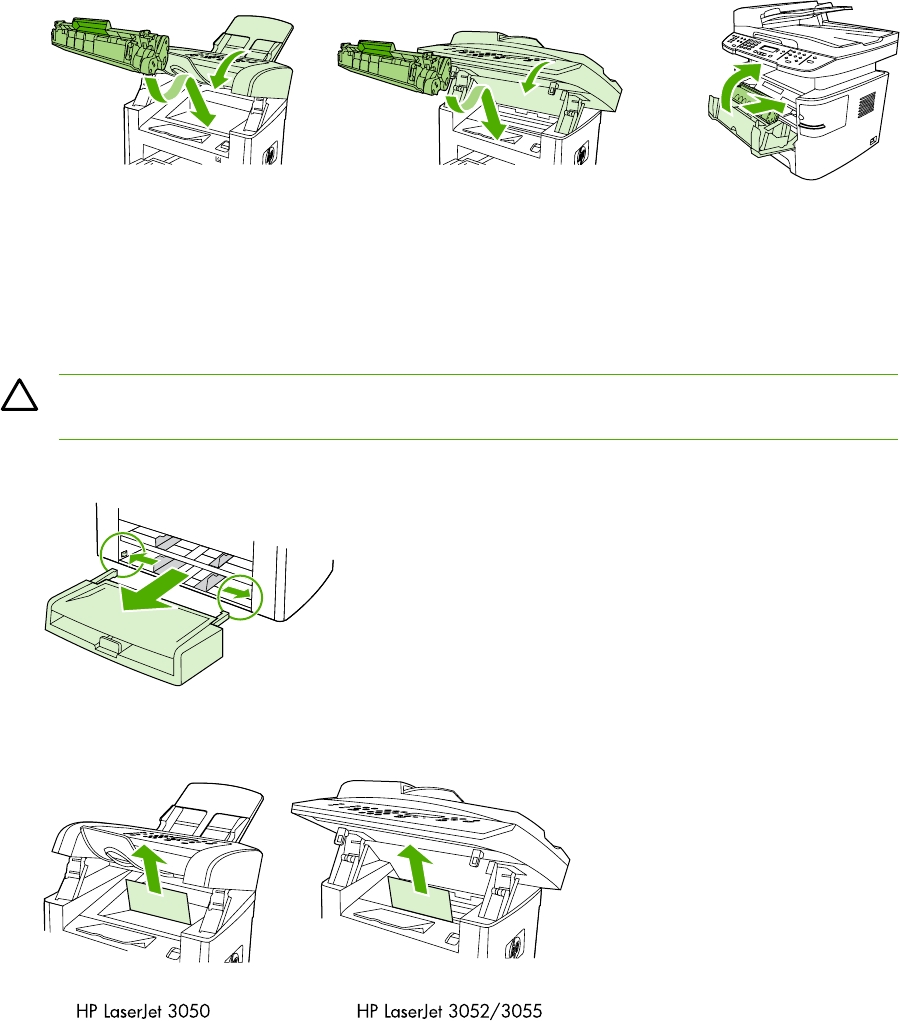 HP LaserJet 3050

HP LaserJet 3052/3055