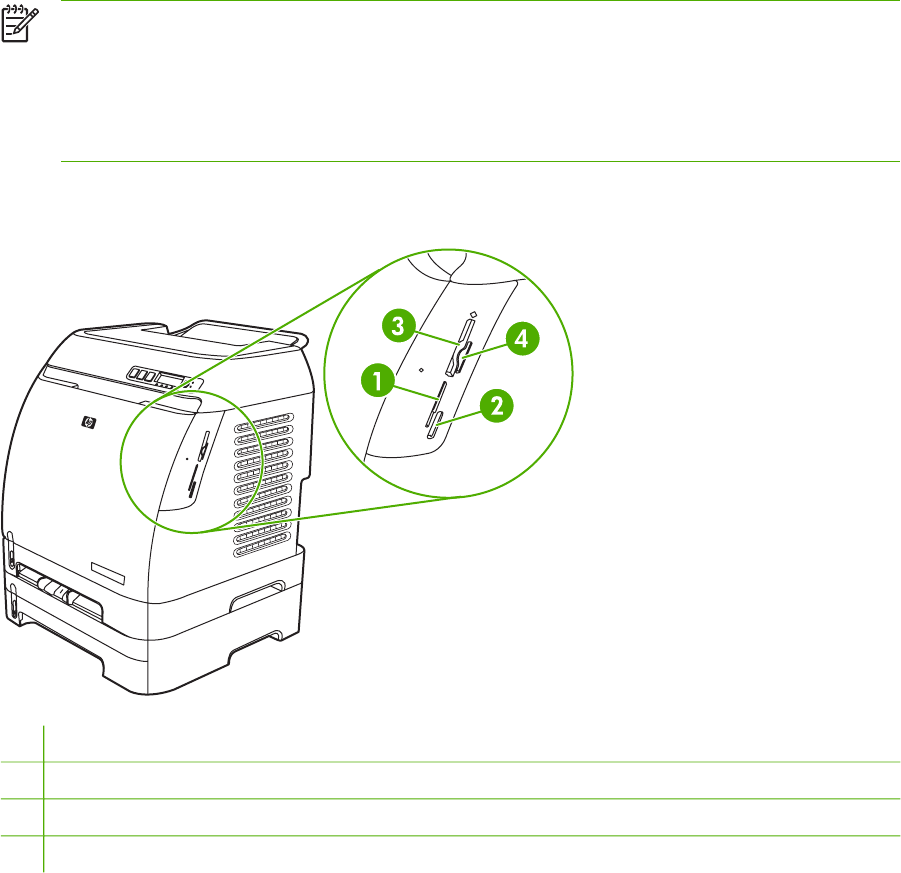 3
4
1
2