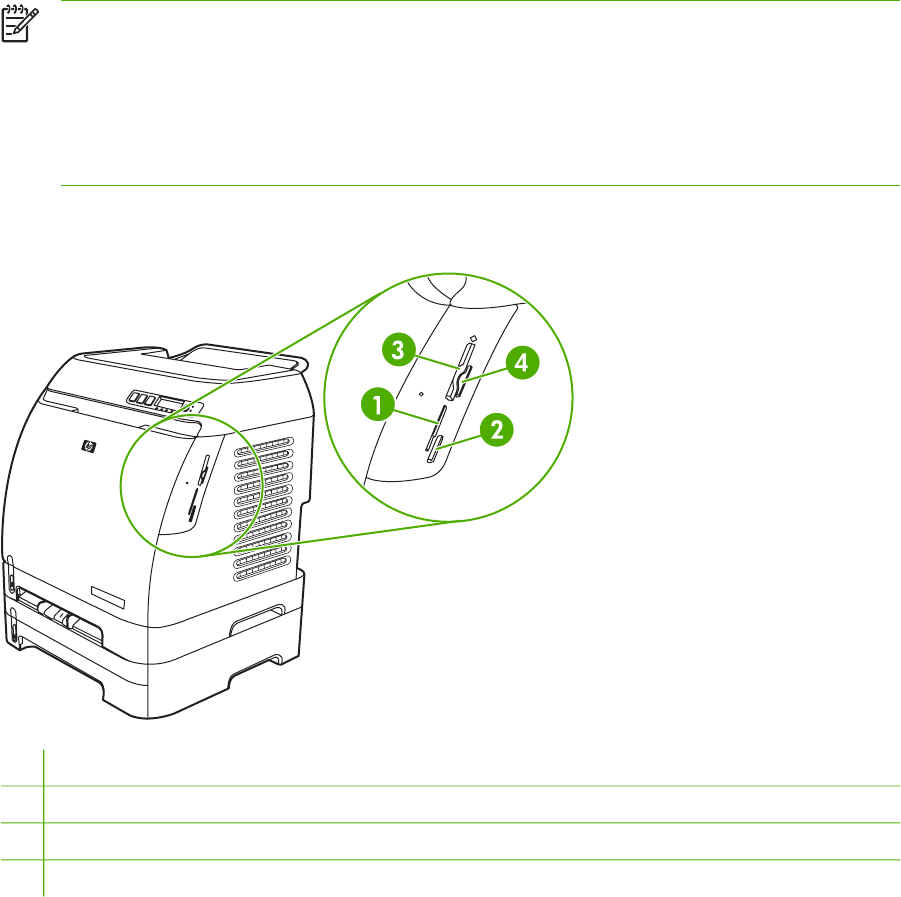 3
4
1
2