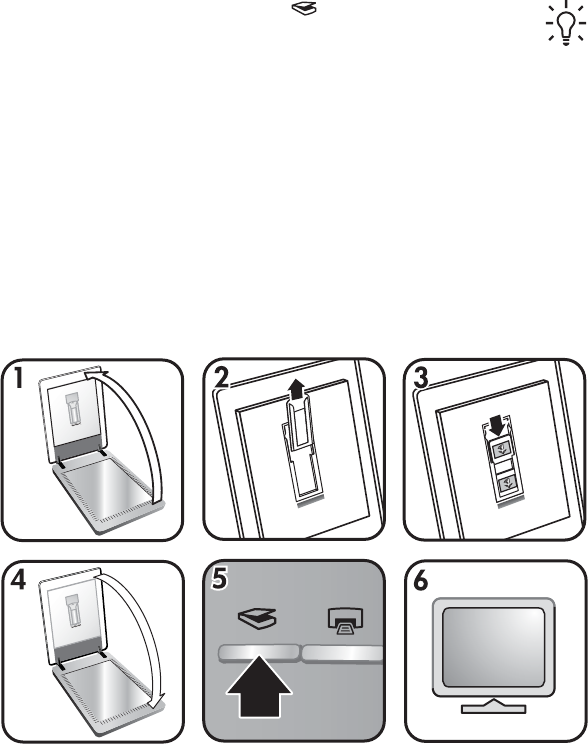 1

2

3

4

5

6