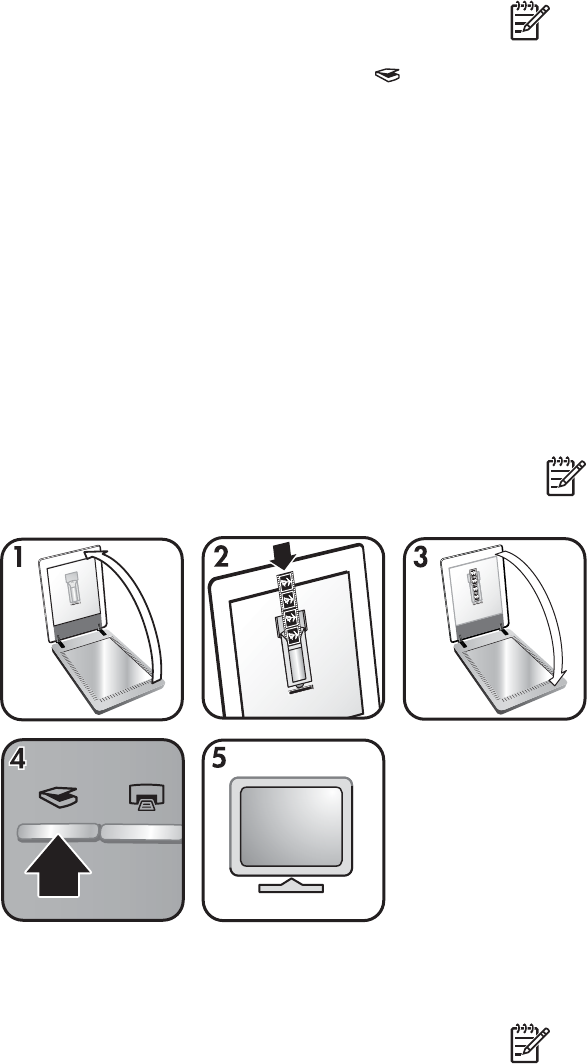 1

2

3

4

5