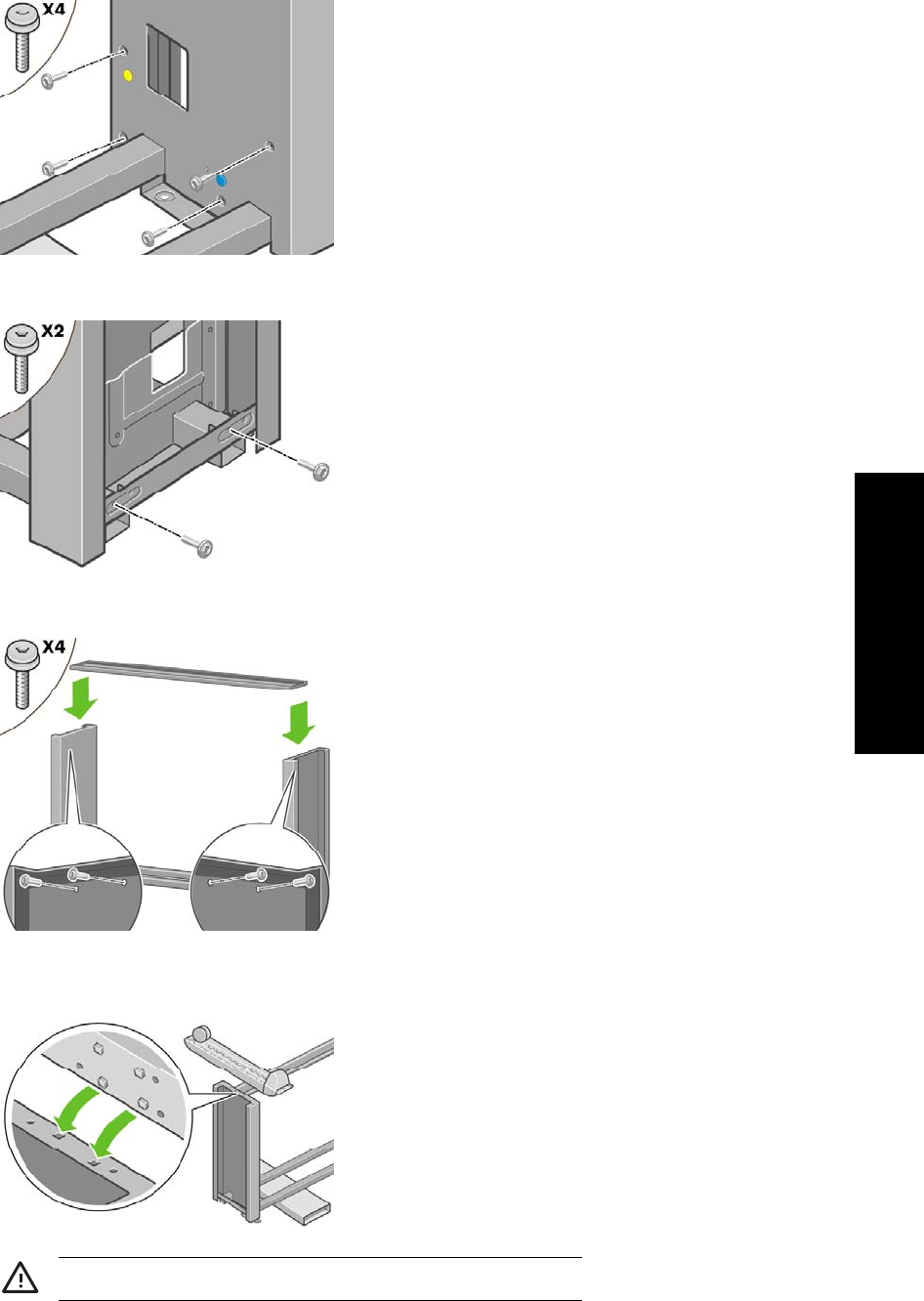 X4

X2

X4