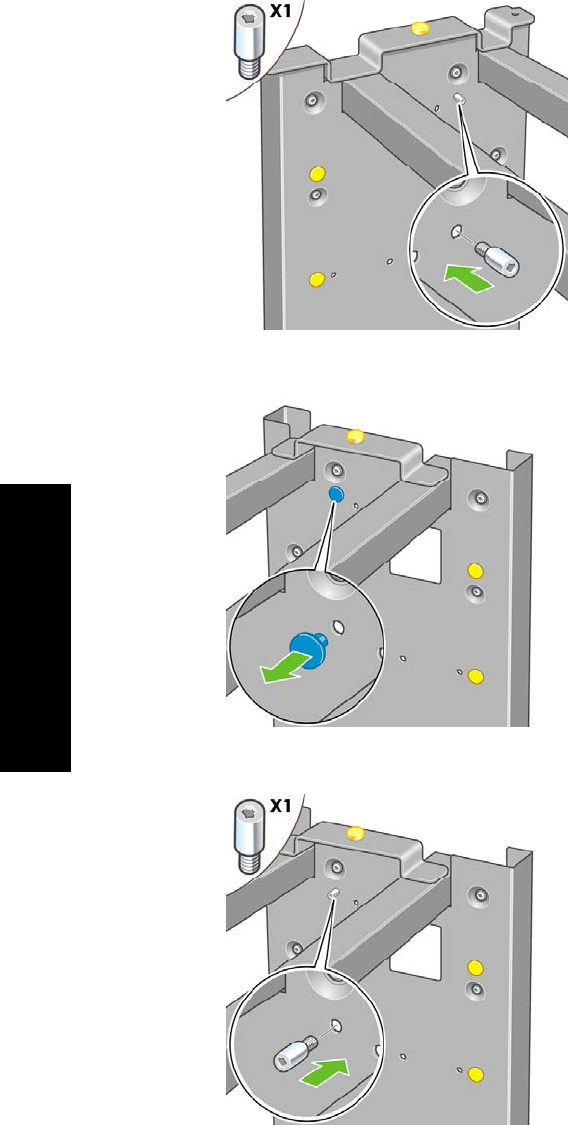 X1

X1