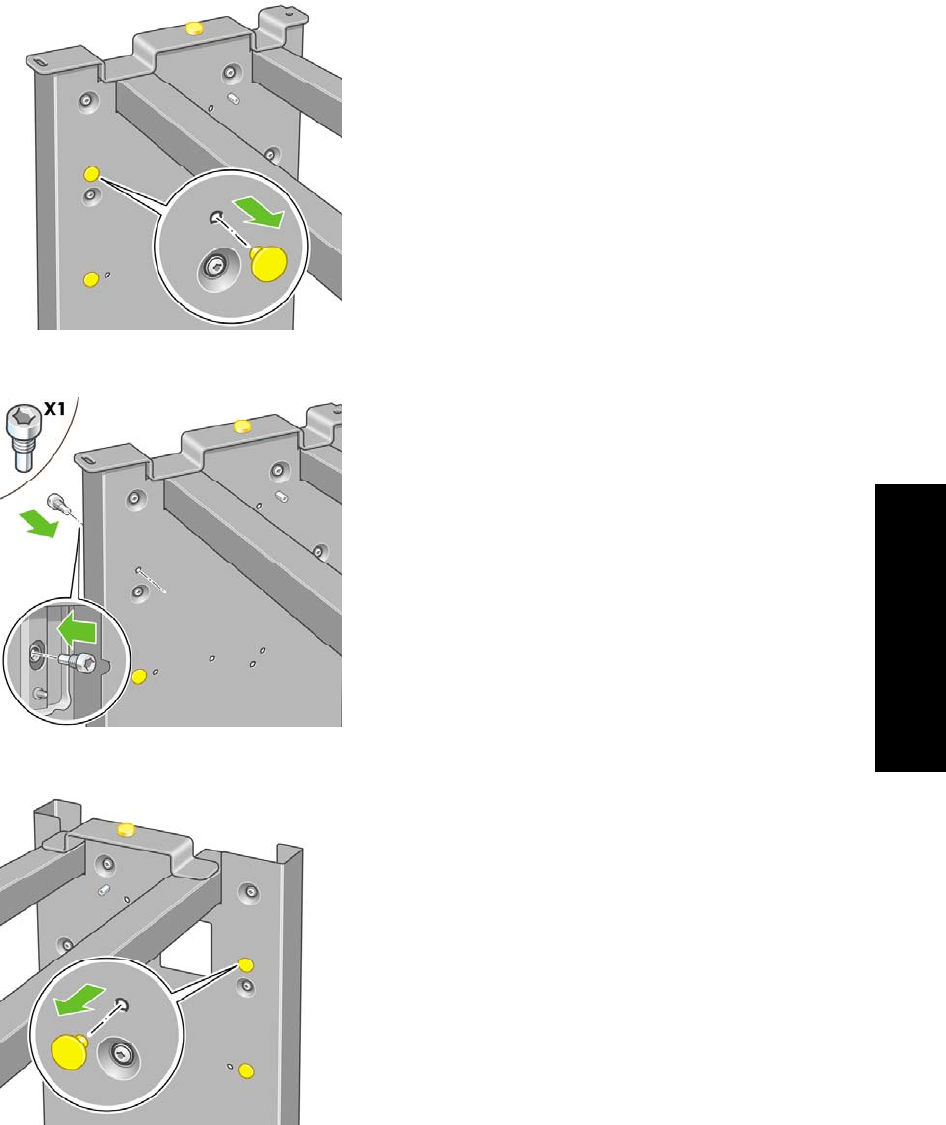 X1