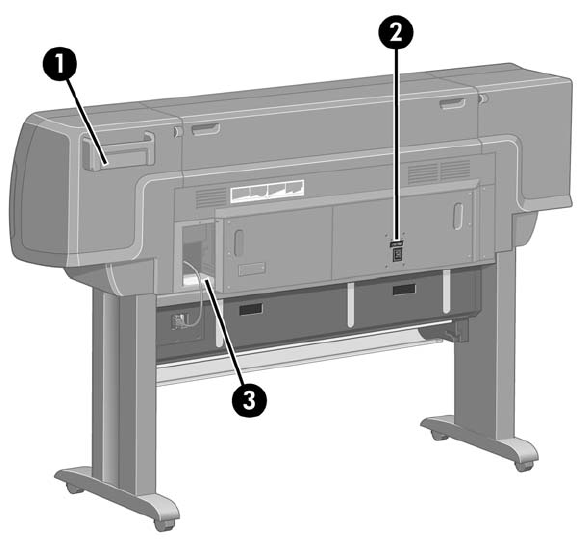 1
2
3