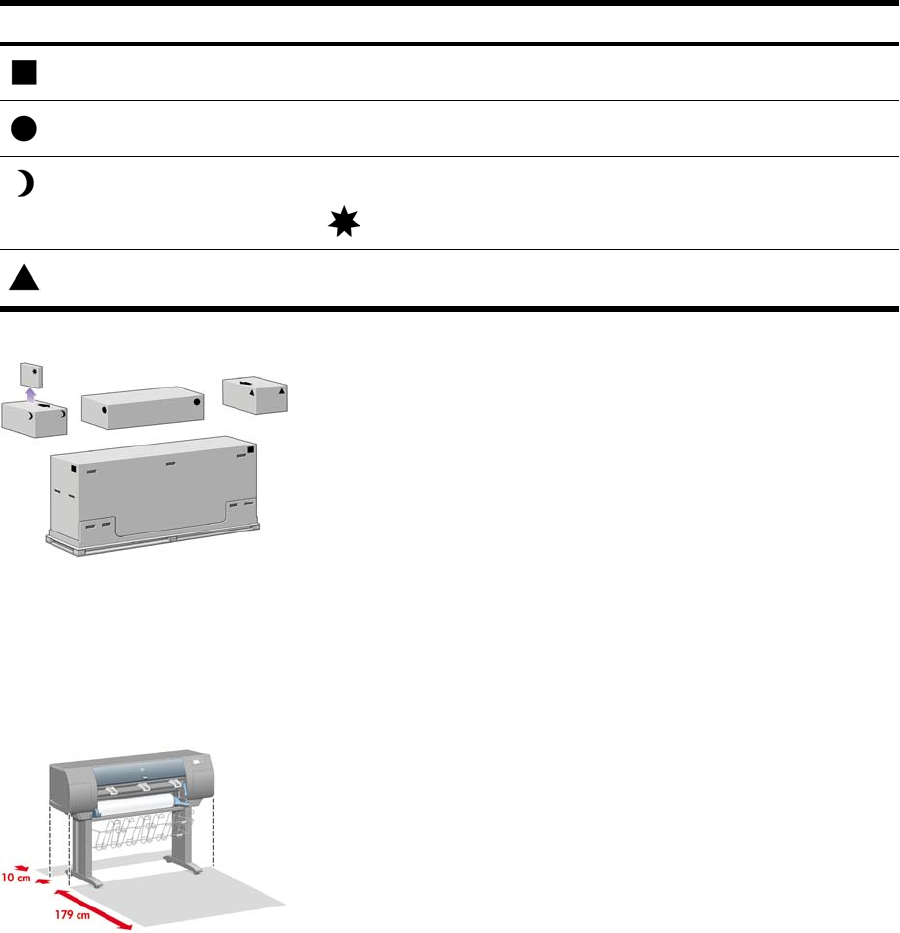 10 cm

179 cm