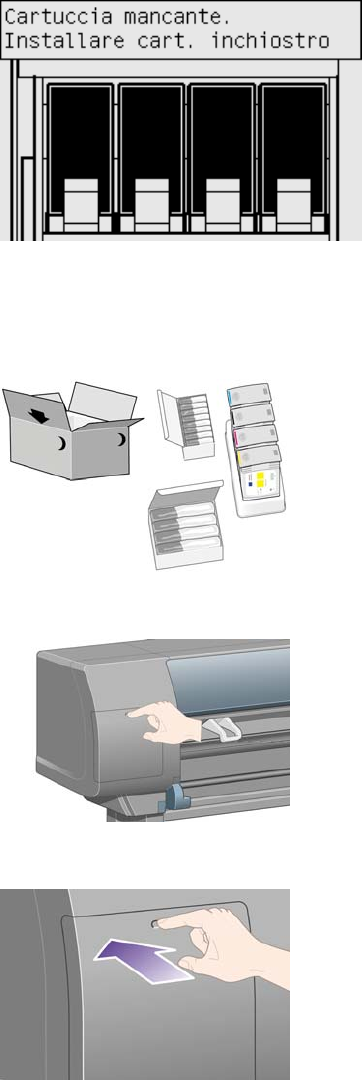 Cartuccia mancante.
Installare cart. inchiostro