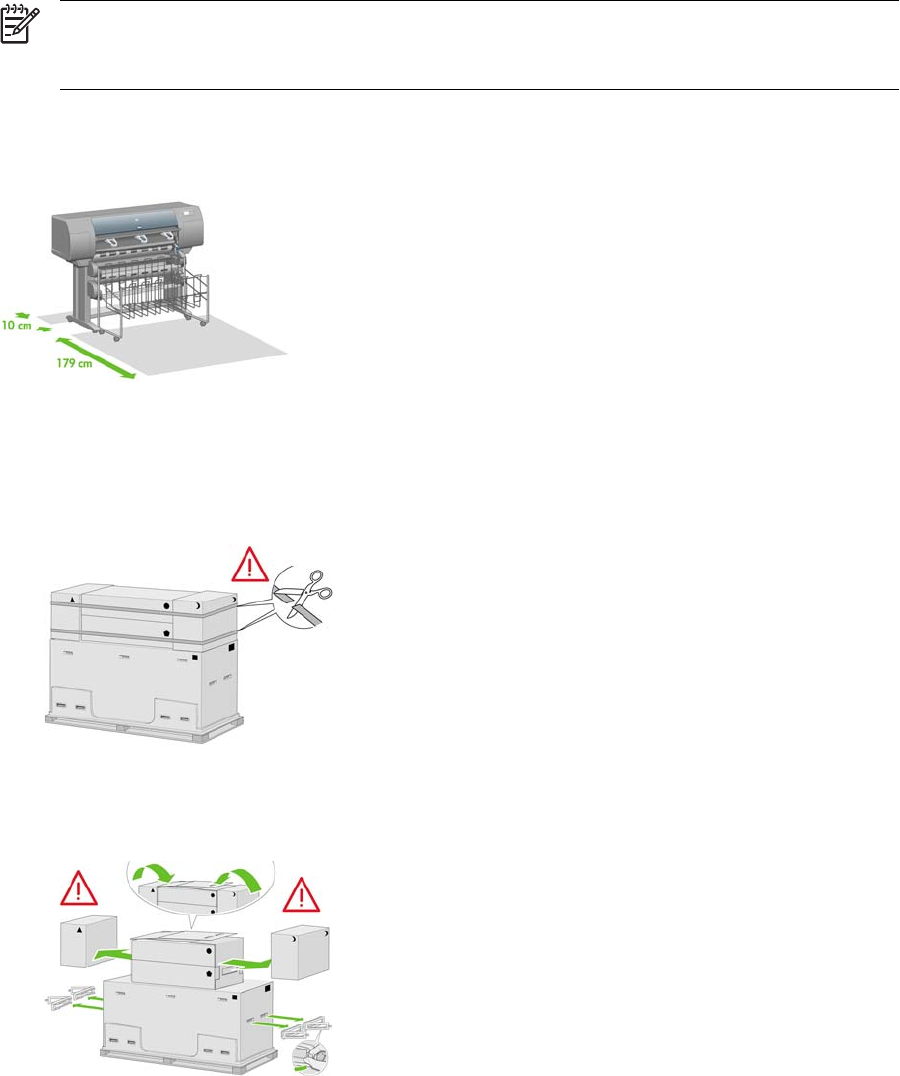 10 cm
179 cm