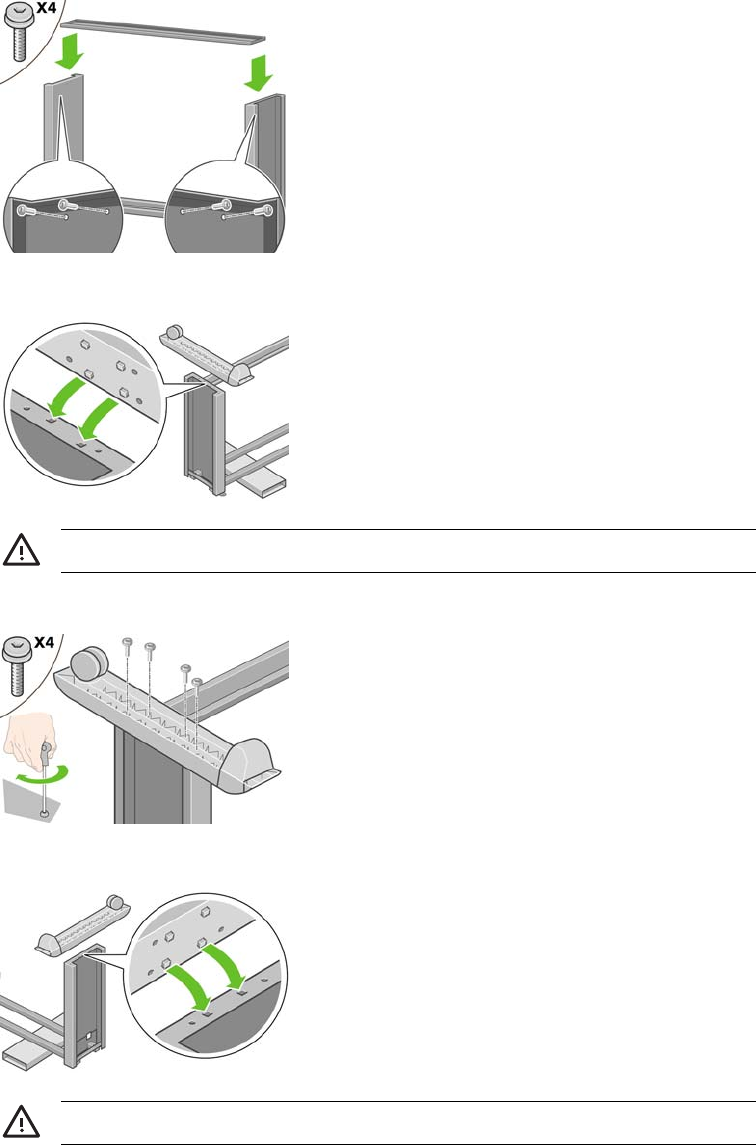 X4

X4