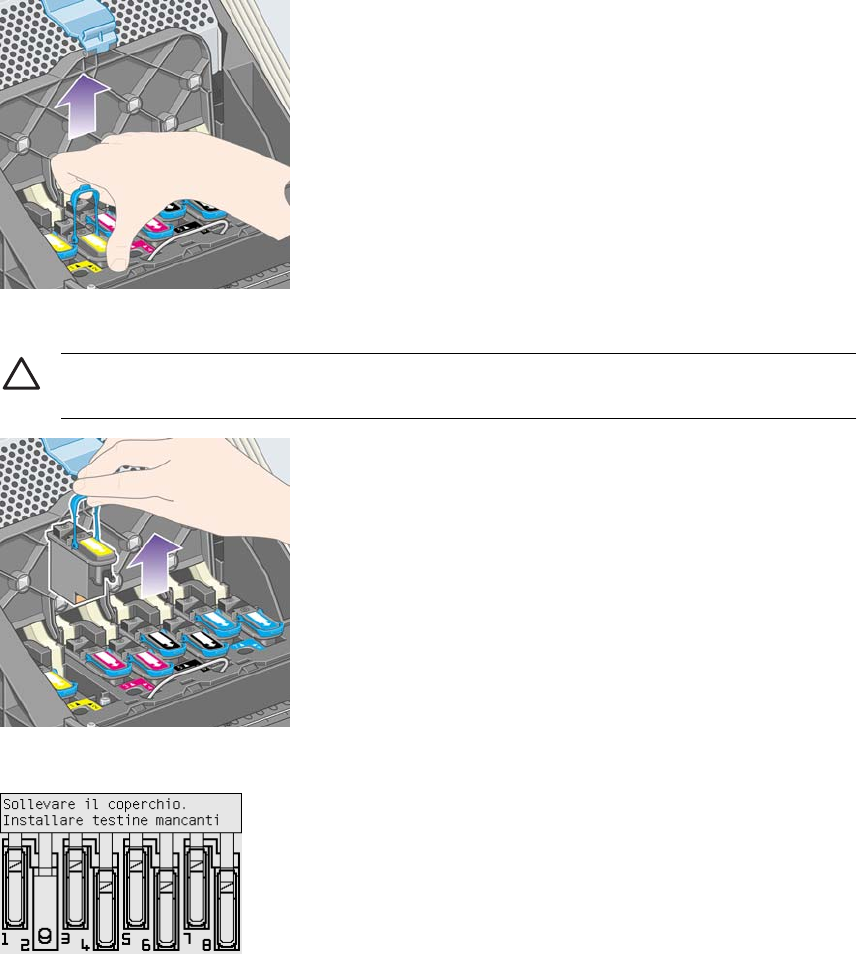 Sollevare il coperchio.
Installare testine mancanti

1 2 3 4 5 6 7 8