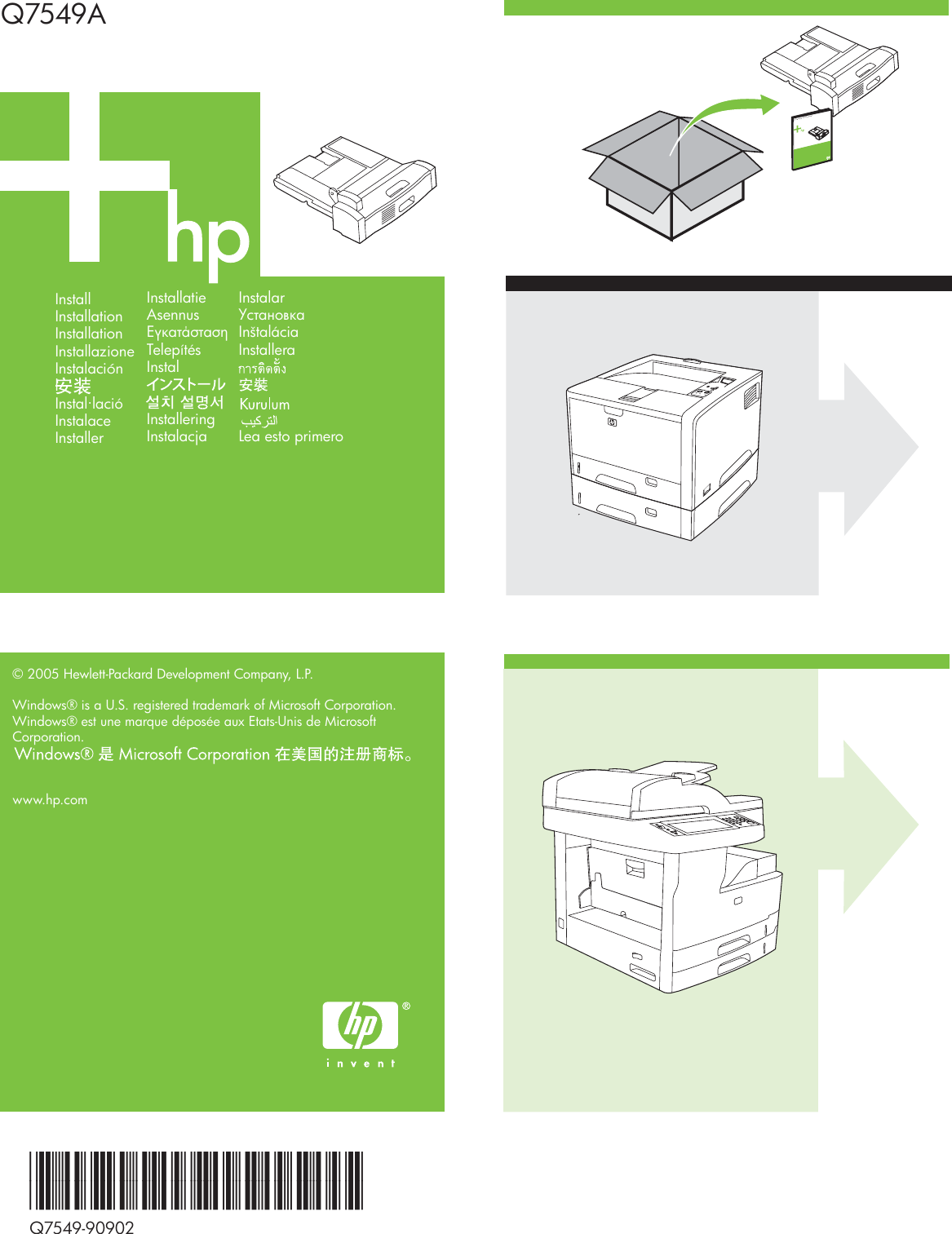 Q7549A

hp

Install
Installation
Installation
Installazione
Instalación
安装
Instal·lació
Instalace
Installer

Installatie
Asennus
Εγκατάσταση
Telepítés
Instal
インストール
설치 설명서
Installering
Instalacja

Instalar
Установка
Inštalácia
Installera
การติดตั้ง
安裝
Kurulum
التركيب
Lea esto primero

© 2005 Hewlett-Packard Development Company, L.P.

Windows® is a U.S. registered trademark of Microsoft Corporation.
Windows® est une marque déposée aux Etats-Unis de Microsoft Corporation.
Windows® 是 Microsoft Corporation 在美国的注册商标。

www.hp.com

hp ®
invent

Q7549-90902