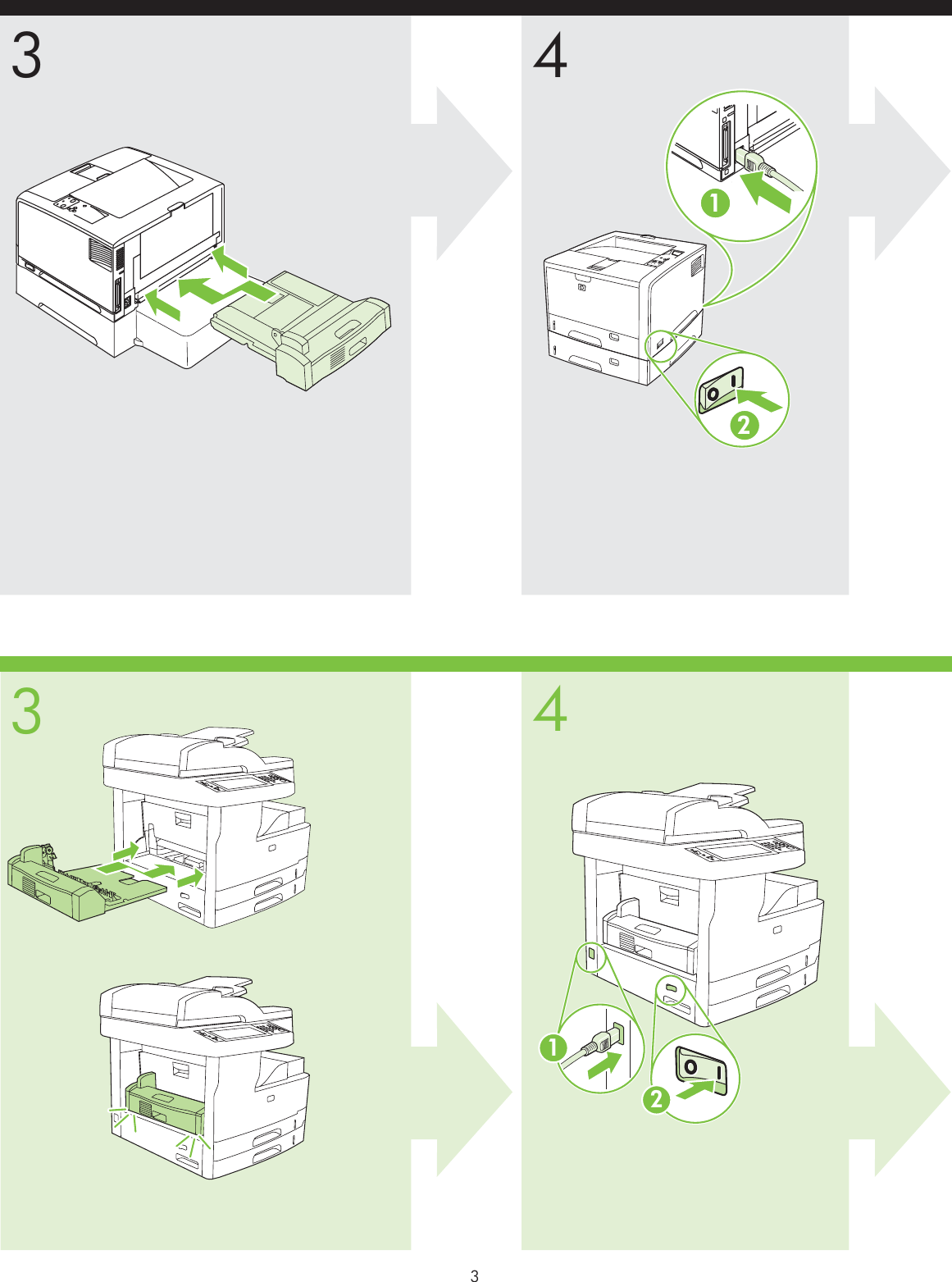 3

4

1

2

3

4

1

2

3