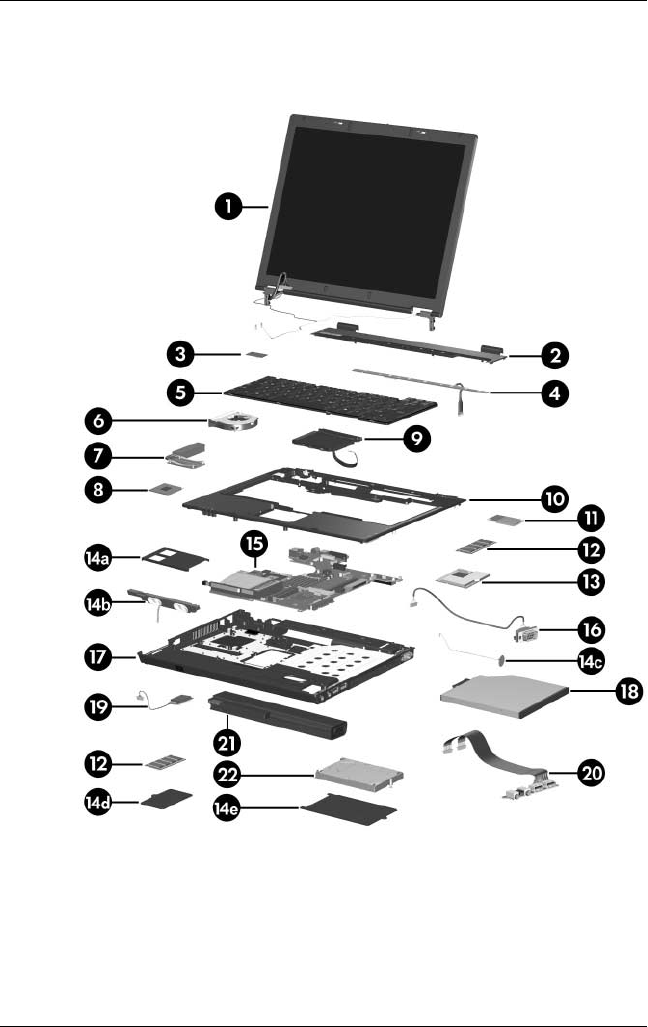 1
3
2
5
4
6
9
7
8
10
11
14a
15
12
13
14b
16
17
14c
18
19
21
12
22
20
14d
14e