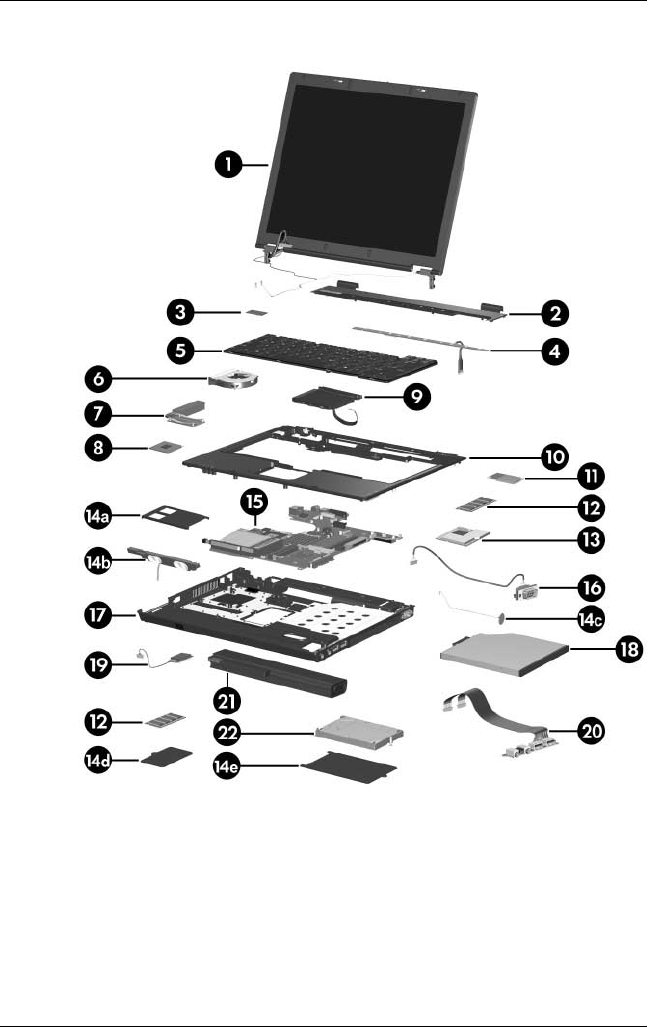 1
3
2
5
4
6
9
7
8
10
11
14a
15
12
13
14b
16
17
14c
18
19
21
12
22
20
14d
14e