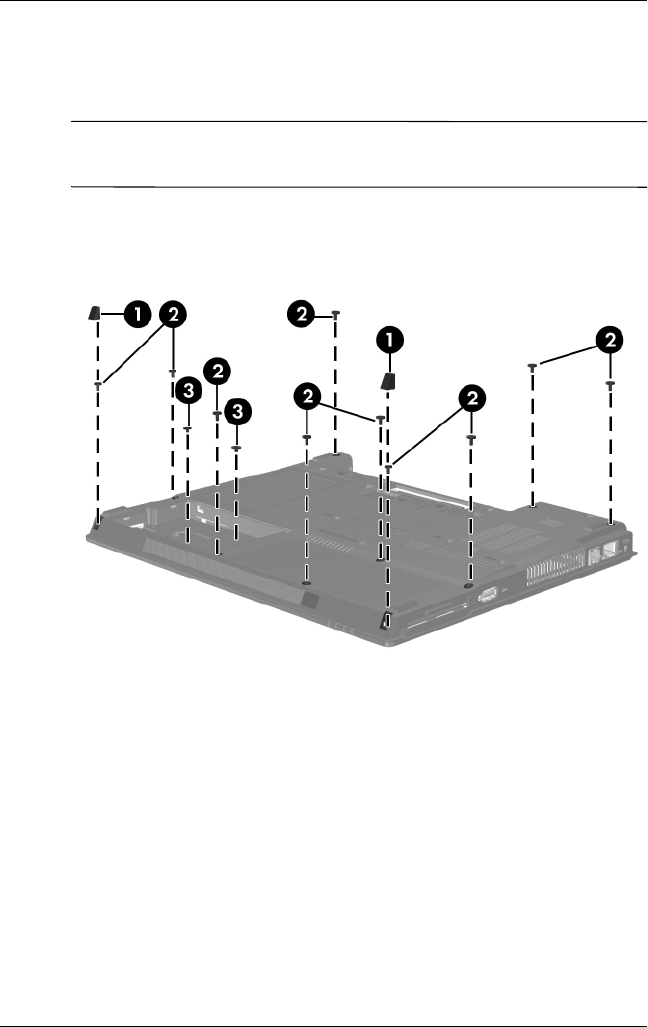 1
2
2
1
2
2
3
2
3
2
2