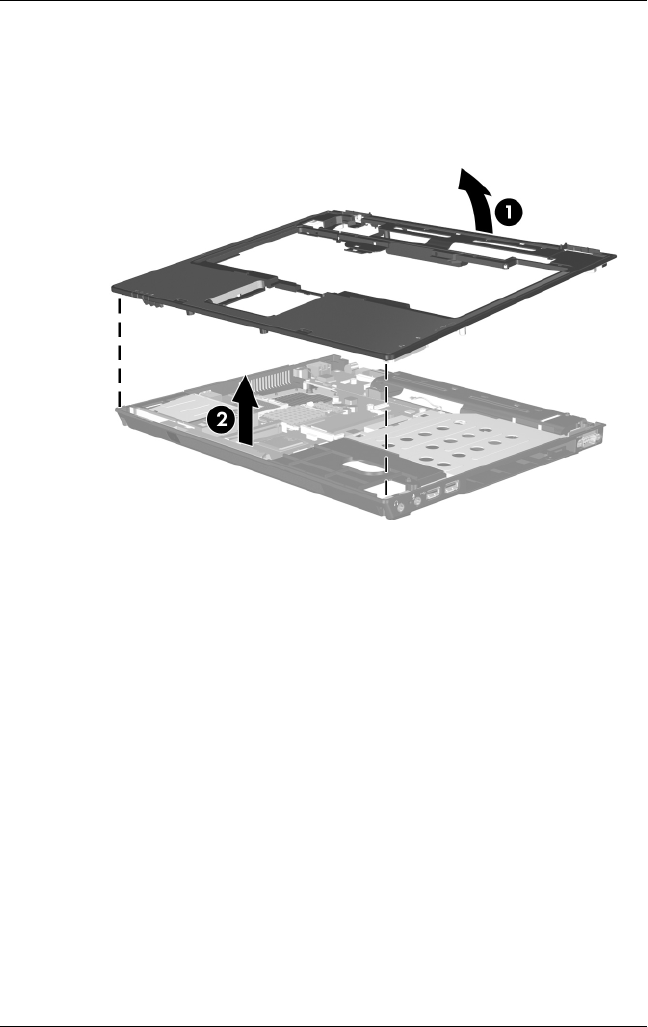 1

2